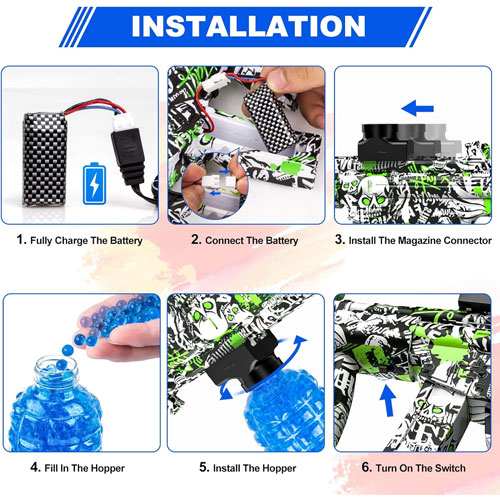 INSTALLATION

1. Fully Charge The Battery

2. Connect The Battery

3. Install The Magazine Connector

4. Fill In The Hopper

5. Install The Hopper

6. Turn On The Switch